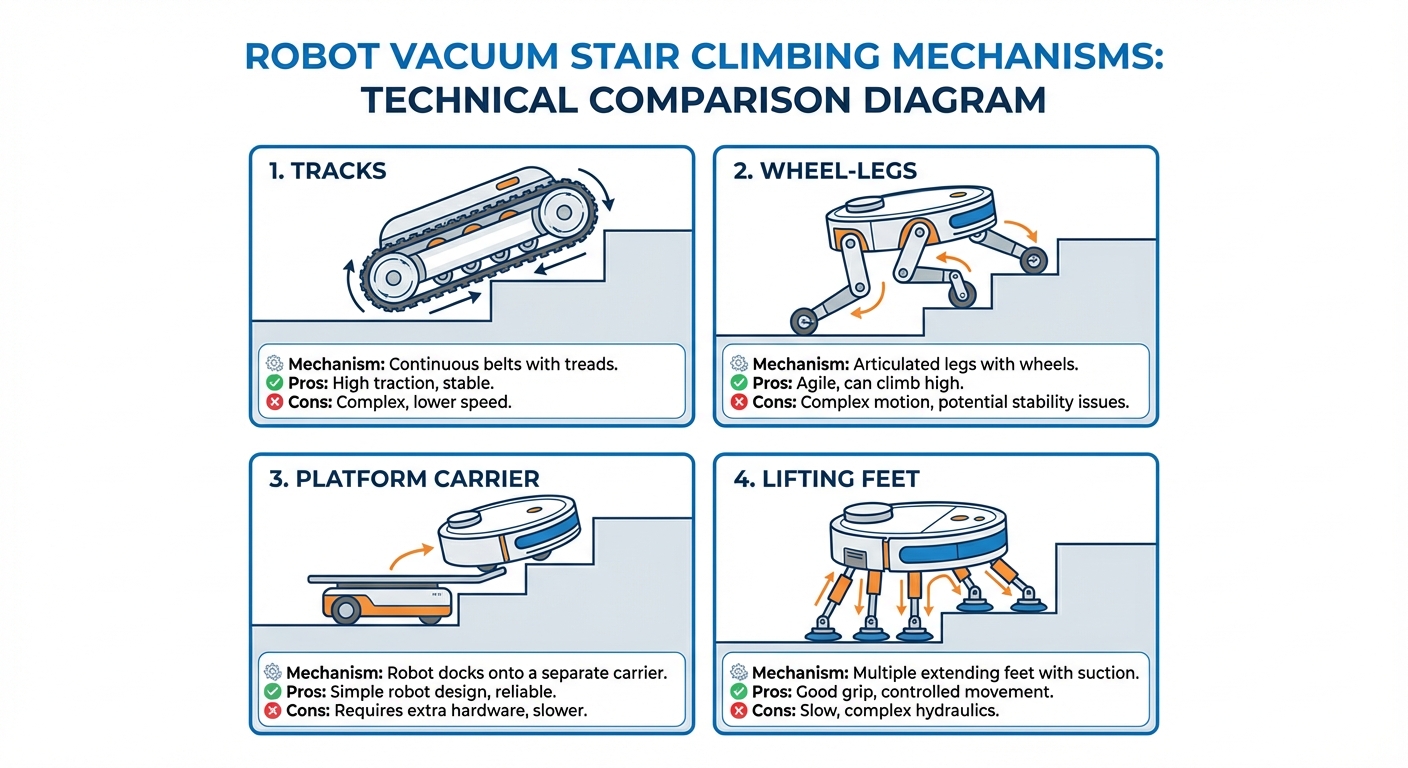 ROBOT VACUUM STAIR CLIMBING MECHANISMS:
TECHNICAL COMPARISON DIAGRAM

1. TRACKS

Mechanism: Continuous belts with treads.
Pros: High traction, stable.
Cons: Complex, lower speed.

2. WHEEL-LEGS

Mechanism: Articulated legs with wheels.
Pros: Agile, can climb high.
Cons: Complex motion, potential stability issues.

3. PLATFORM CARRIER

Mechanism: Robot docks onto a separate carrier.
Pros: Simple robot design, reliable.
Cons: Requires extra hardware, slower.

4. LIFTING FEET

Mechanism: Multiple extending feet with suction.
Pros: Good grip, controlled movement.
Cons: Slow, complex hydraulics.